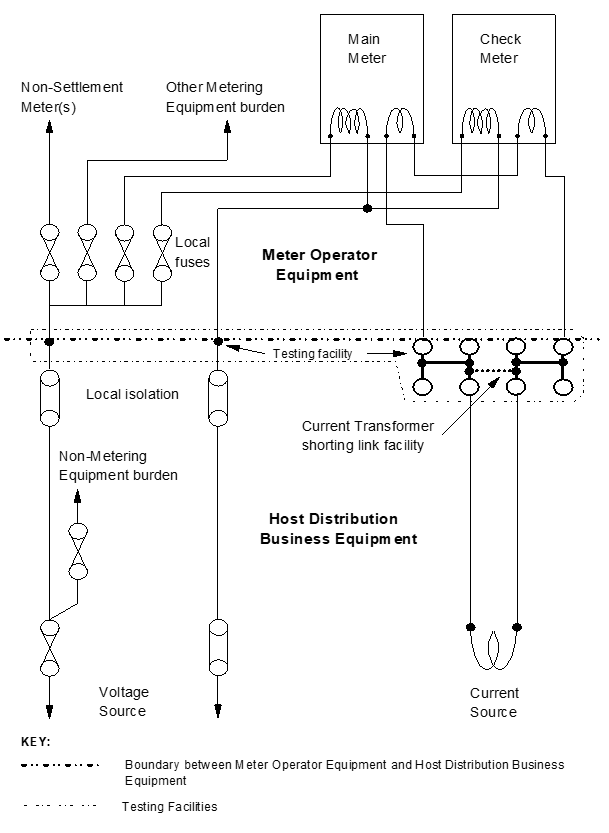 Main Meter

Check Meter

Non-Settlement Meter(s)

Other Metering Equipment burden

Local fuses

Meter Operator Equipment

Testing facility

Local isolation

Current Transformer shorting link facility

Non-Metering Equipment burden

Host Distribution Business Equipment

Voltage Source

Current Source

KEY:

Boundary between Meter Operator Equipment and Host Distribution Business Equipment

Testing Facilities